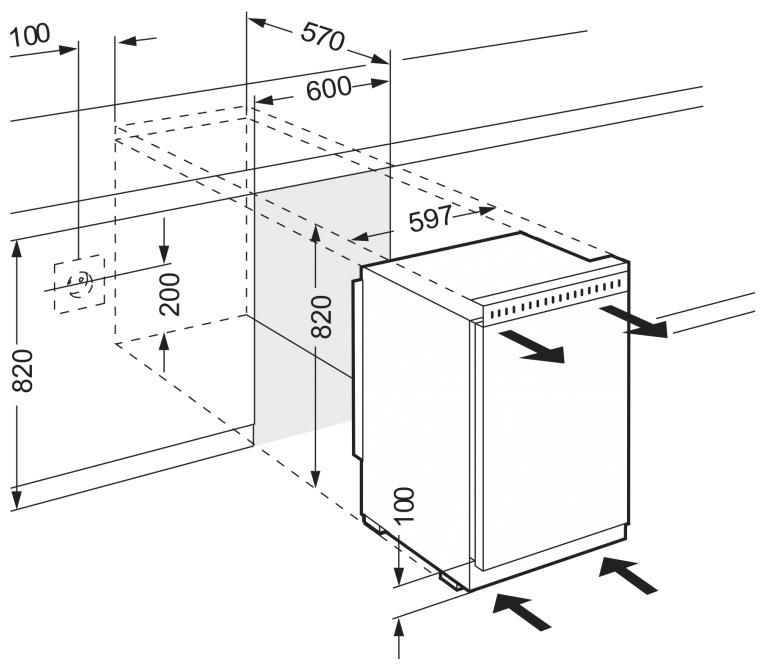 100
570
600
597
200
820
820
100